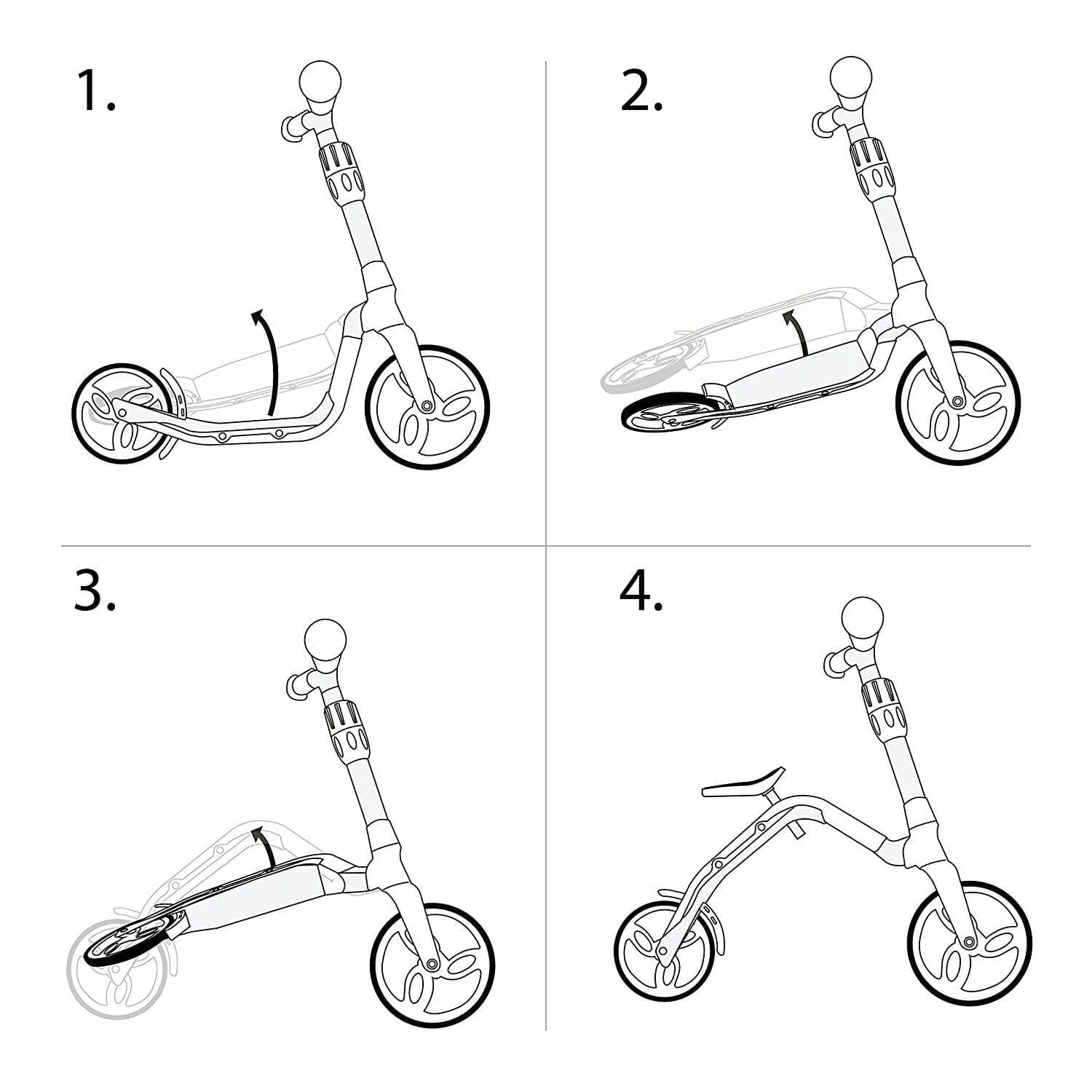 1.

2.

3.

4.